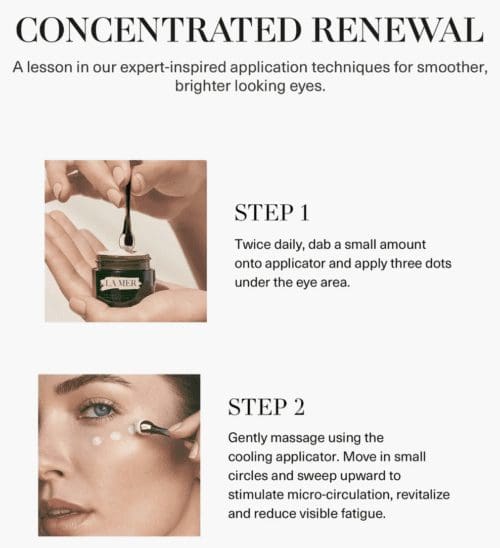 CONCENTRATED RENEWAL

A lesson in our expert-inspired application techniques for smoother, brighter looking eyes.

LA MER

STEP 1

Twice daily, dab a small amount onto applicator and apply three dots under the eye area.

STEP 2

Gently massage using the cooling applicator. Move in small circles and sweep upward to stimulate micro-circulation, revitalize and reduce visible fatigue.